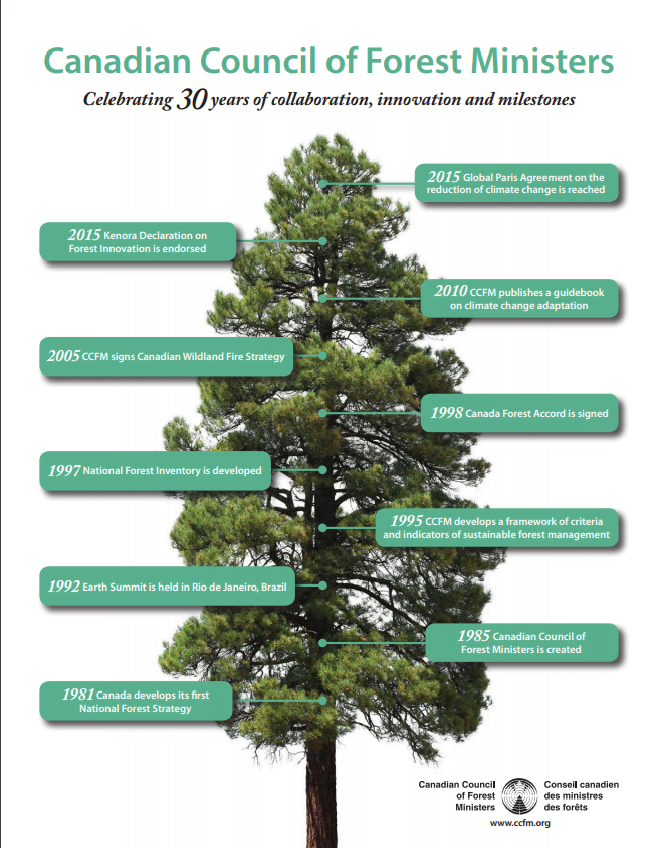 Canadian Council of Forest Ministers

Celebrating 30 years of collaboration, innovation and milestones

2015 Global Paris Agreement on the reduction of climate change is reached

2015 Kenora Declaration on Forest Innovation is endorsed

2010 CCFM publishes a guidebook on climate change adaptation

2005 CCFM signs Canadian Wildland Fire Strategy

1998 Canada Forest Accord is signed

1997 National Forest Inventory is developed

1995 CCFM develops a framework of criteria and indicators of sustainable forest management

1992 Earth Summit is held in Rio de Janeiro, Brazil

1985 Canadian Council of Forest Ministers is created

1981 Canada develops its first National Forest Strategy

Canadian Council of Forest Ministers

Conseil canadien des ministres des forêts

www.ccfm.org